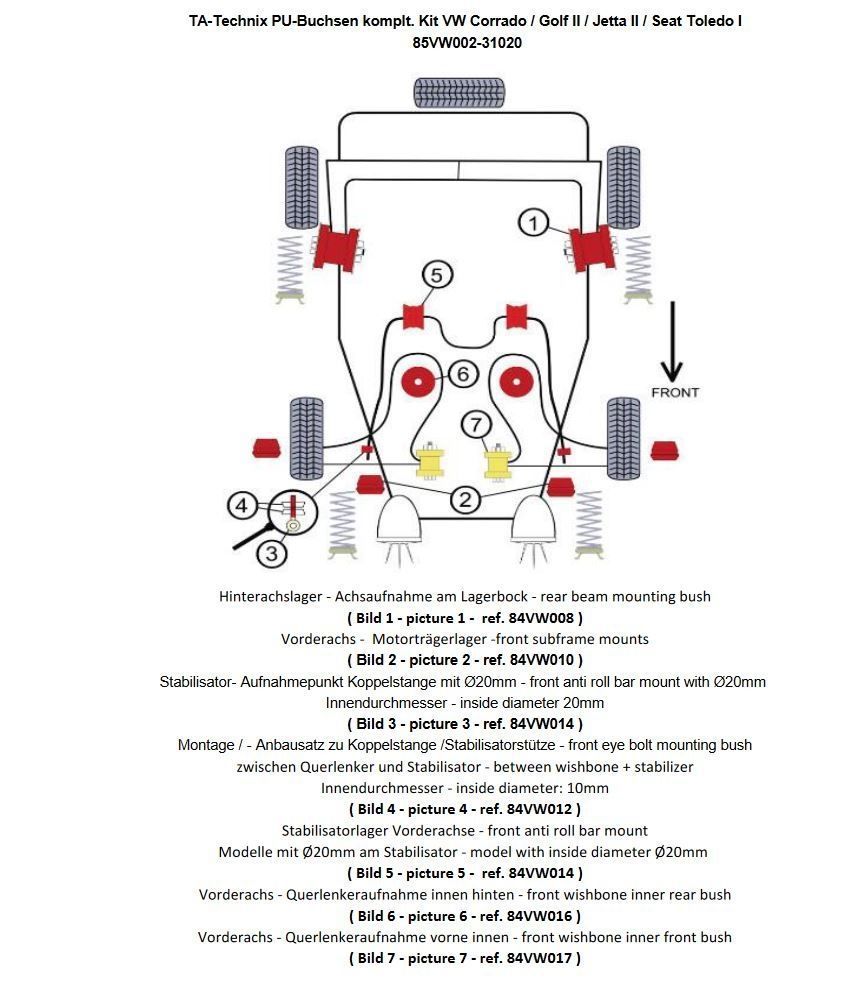 TA-Technix PU-Buchsen komplt. Kit VW Corrado / Golf II / Jetta II / Seat Toledo I
85VW002-31020

1
5
6
7
FRONT
4
2
3

Hinterachslager - Achsaufnahme am Lagerbock - rear beam mounting bush
( Bild 1 - picture 1 - ref. 84VW008 )
Vorderachs - Motorträgerlager -front subframe mounts
( Bild 2 - picture 2 - ref. 84VW010 )
Stabilisator- Aufnahmepunkt Koppelstange mit Ø20mm - front anti roll bar mount with Ø20mm
Innendurchmesser - inside diameter 20mm
( Bild 3 - picture 3 - ref. 84VW014 )
Montage / - Anbausatz zu Koppelstange /Stabilisatorstütze - front eye bolt mounting bush
zwischen Querlenker und Stabilisator - between wishbone + stabilizer
Innendurchmesser - inside diameter: 10mm
( Bild 4 - picture 4 - ref. 84VW012 )
Stabilisatorlager Vorderachse - front anti roll bar mount
Modelle mit Ø20mm am Stabilisator - model with inside diameter Ø20mm
( Bild 5 - picture 5 - ref. 84VW014 )
Vorderachs - Querlenkeraufnahme innen hinten - front wishbone inner rear bush
( Bild 6 - picture 6 - ref. 84VW016 )
Vorderachs - Querlenkeraufnahme vorne innen - front wishbone inner front bush
( Bild 7 - picture 7 - ref. 84VW017 )