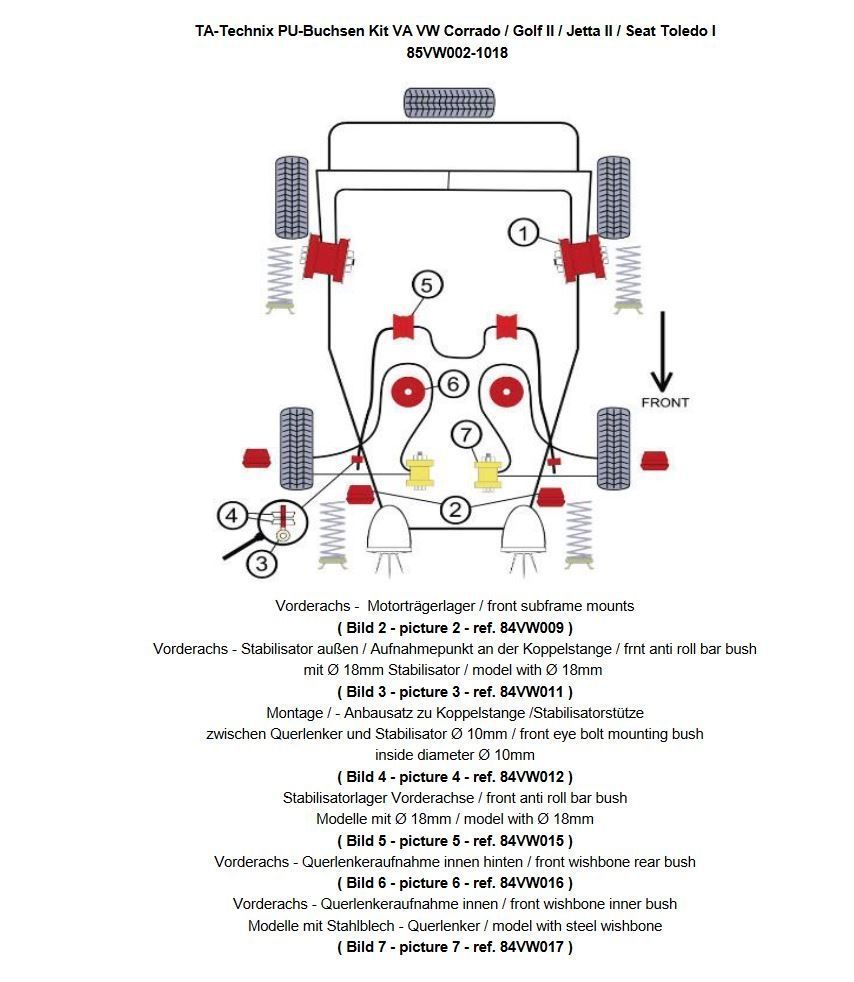 TA-Technix PU-Buchsen Kit VA VW Corrado / Golf II / Jetta II / Seat Toledo I
85VW002-1018

1
5
6
7
2
4
3
FRONT

Vorderachs - Motorträgerlager / front subframe mounts
( Bild 2 - picture 2 - ref. 84VW009 )
Vorderachs - Stabilisator außen / Aufnahmepunkt an der Koppelstange / frnt anti roll bar bush mit Ø 18mm Stabilisator / model with Ø 18mm
( Bild 3 - picture 3 - ref. 84VW011 )
Montage / - Anbausatz zu Koppelstange /Stabilisatorstütze zwischen Querlenker und Stabilisator Ø 10mm / front eye bolt mounting bush inside diameter Ø 10mm
( Bild 4 - picture 4 - ref. 84VW012 )
Stabilisatorlager Vorderachse / front anti roll bar bush Modelle mit Ø 18mm / model with Ø 18mm
( Bild 5 - picture 5 - ref. 84VW015 )
Vorderachs - Querlenkeraufnahme innen hinten / front wishbone rear bush
( Bild 6 - picture 6 - ref. 84VW016 )
Vorderachs - Querlenkeraufnahme innen / front wishbone inner bush
Modelle mit Stahlblech - Querlenker / model with steel wishbone
( Bild 7 - picture 7 - ref. 84VW017 )